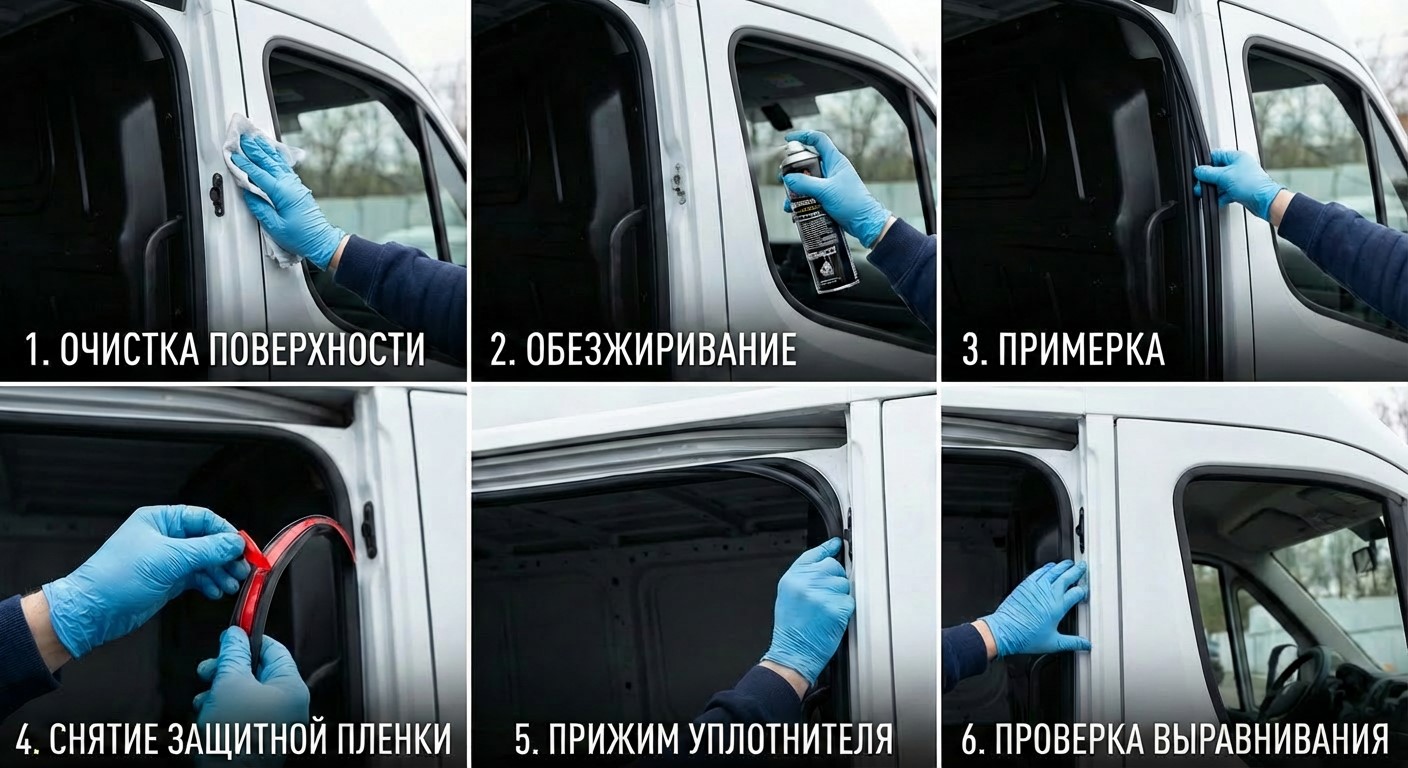 1. ОЧИСТКА ПОВЕРХНОСТИ

2. ОБЕЗЖИРИВАНИЕ

3. ПРИМЕРКА

4. СНЯТИЕ ЗАЩИТНОЙ ПЛЕНКИ

5. ПРИЖИМ УПЛОТНИТЕЛЯ

6. ПРОВЕРКА ВЫРАВНИВАНИЯ